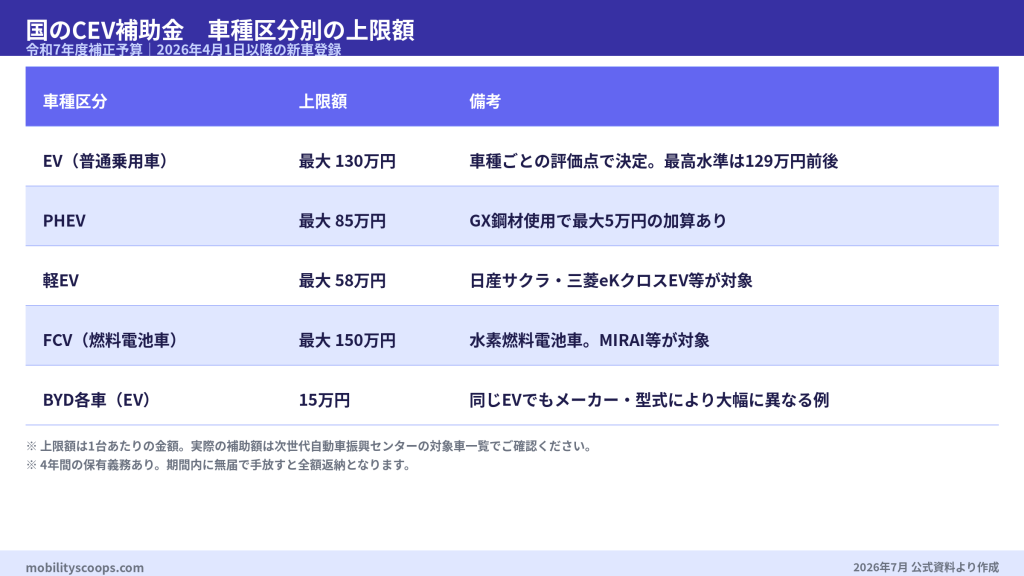 国のCEV補助金　車種区分別の上限額
令和7年度補正予算｜2026年4月1日以降の新車登録

| 車種区分 | 上限額 | 備考 |
|---|---|---|
| EV（普通乗用車） | 最大 130万円 | 車種ごとの評価点で決定。最高水準は129万円前後 |
| PHEV | 最大 85万円 | GX鋼材使用で最大5万円の加算あり |
| 軽EV | 最大 58万円 | 日産サクラ・三菱eKクロスEV等が対象 |
| FCV（燃料電池車） | 最大 150万円 | 水素燃料電池車。MIRAI等が対象 |
| BYD各車（EV） | 15万円 | 同じEVでもメーカー・型式により大幅に異なる例 |

※ 上限額は1台あたりの金額。実際の補助額は次世代自動車振興センターの対象車一覧でご確認ください。
※ 4年間の保有義務あり。期間内に無届で手放すと全額返納となります。

mobilityscoops.com
2026年7月 公式資料より作成