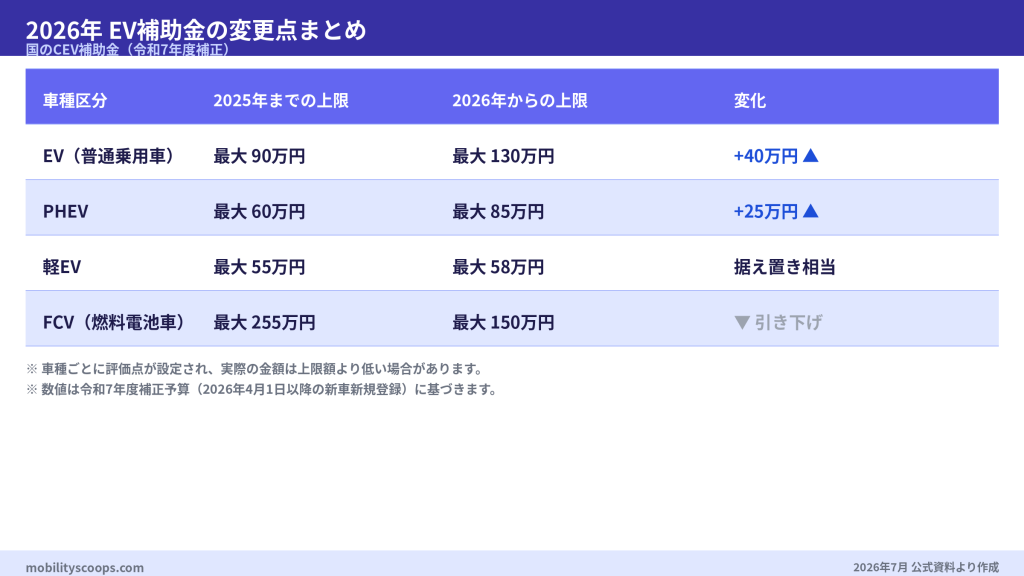 2026年 EV補助金の変更点まとめ
国のCEV補助金（令和7年度補正）

| 車種区分 | 2025年までの上限 | 2026年からの上限 | 変化 |
|---|---|---|---|
| EV（普通乗用車） | 最大 90万円 | 最大 130万円 | +40万円 ▲ |
| PHEV | 最大 60万円 | 最大 85万円 | +25万円 ▲ |
| 軽EV | 最大 55万円 | 最大 58万円 | 据え置き相当 |
| FCV（燃料電池車） | 最大 255万円 | 最大 150万円 | ▼ 引き下げ |

※ 車種ごとに評価点が設定され、実際の金額は上限額より低い場合があります。
※ 数値は令和7年度補正予算（2026年4月1日以降の新車新規登録）に基づきます。

mobilityscoops.com
2026年7月 公式資料より作成